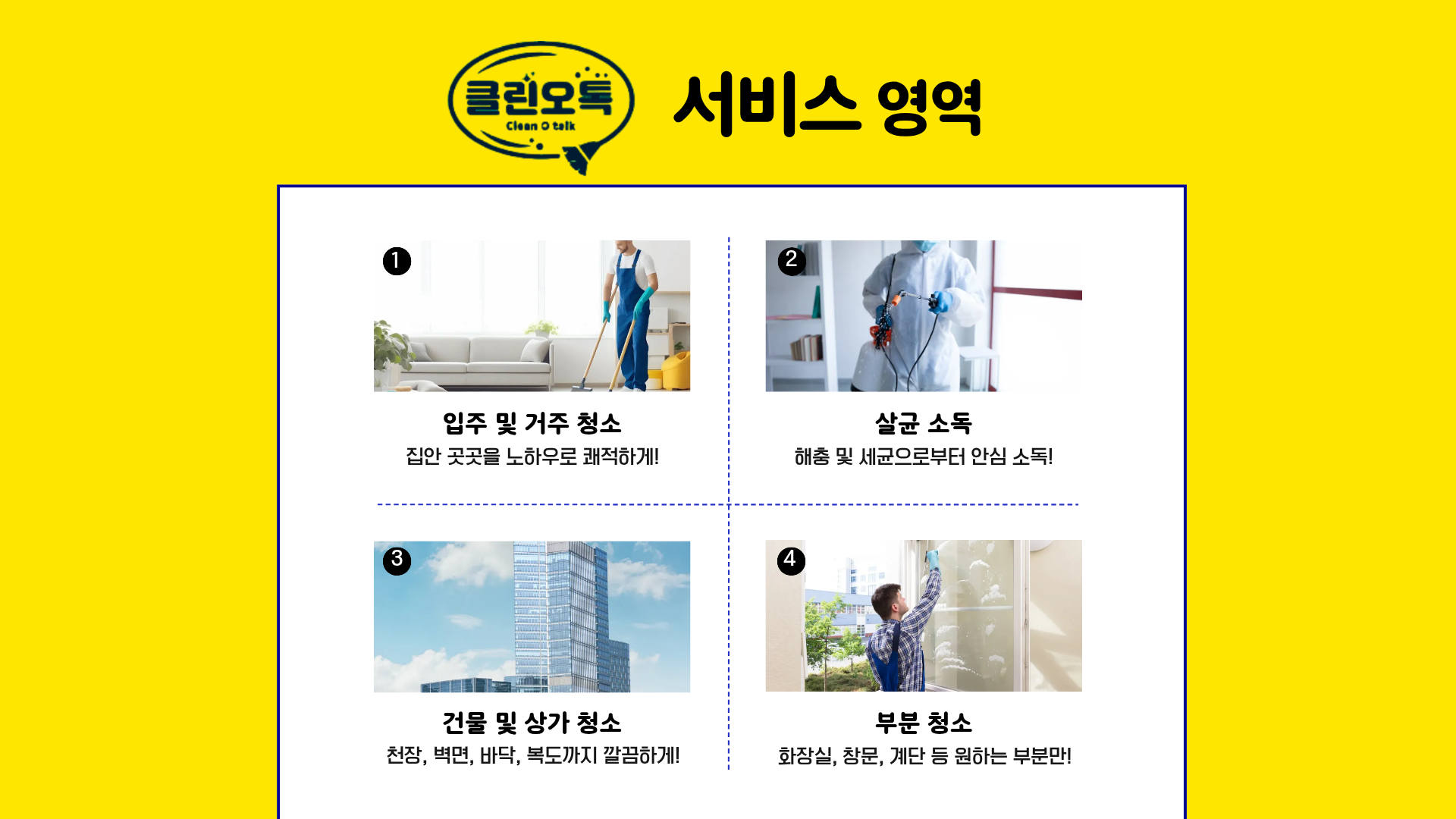 클린오톡
Clean O talk

서비스 영역

1
입주 및 거주 청소
집안 곳곳을 노하우로 쾌적하게!

2
살균 소독
해충 및 세균으로부터 안심 소독!

3
건물 및 상가 청소
천장, 벽면, 바닥, 복도까지 깔끔하게!

4
부분 청소
화장실, 창문, 계단 등 원하는 부분만!